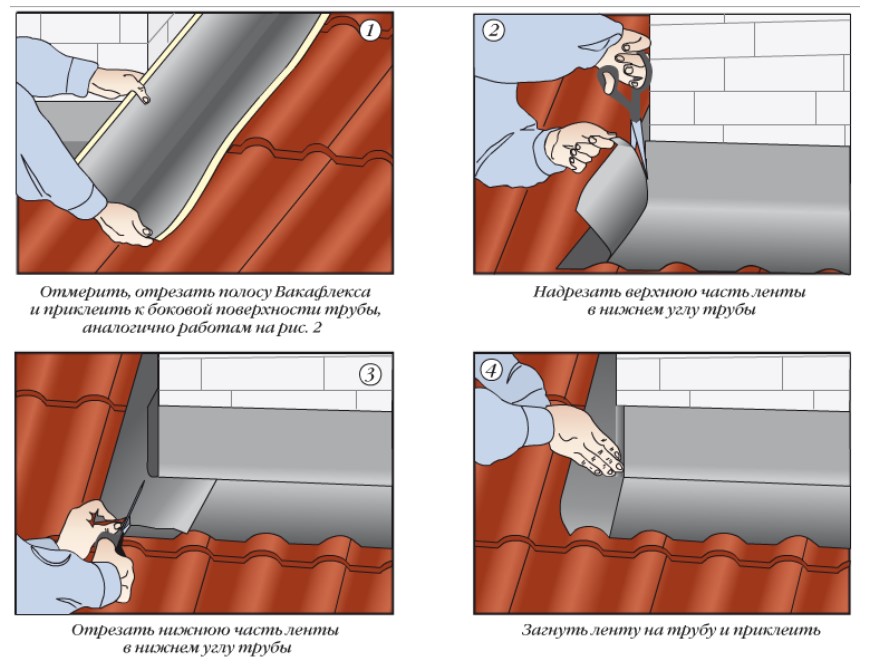 1

Отмерить, отрезать полосу Вакафлекса и приклеить к боковой поверхности трубы, аналогично работам на рис. 2

2

Надрезать верхнюю часть ленты в нижнем углу трубы

3

Отрезать нижнюю часть ленты в нижнем углу трубы

4

Загнуть ленту на трубу и приклеить